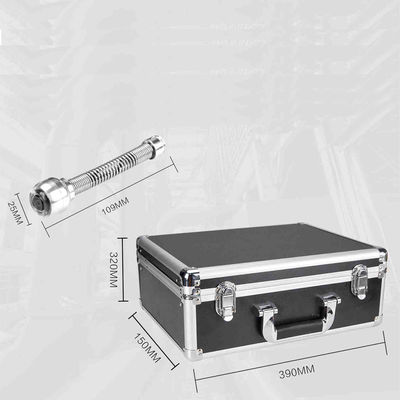 25MM
109MM
320MM
150MM
390MM